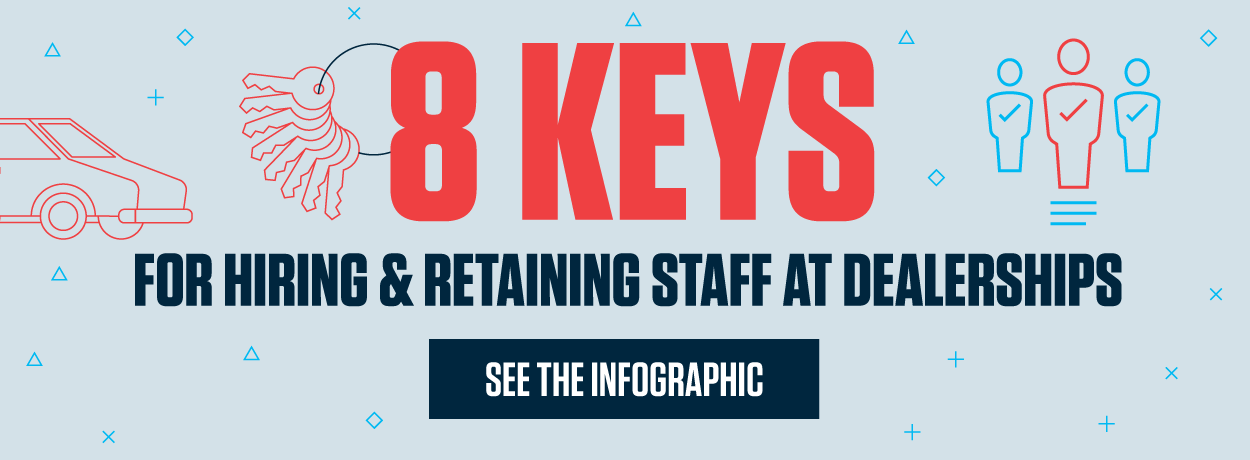 8 KEYS

FOR HIRING & RETAINING STAFF AT DEALERSHIPS

SEE THE INFOGRAPHIC